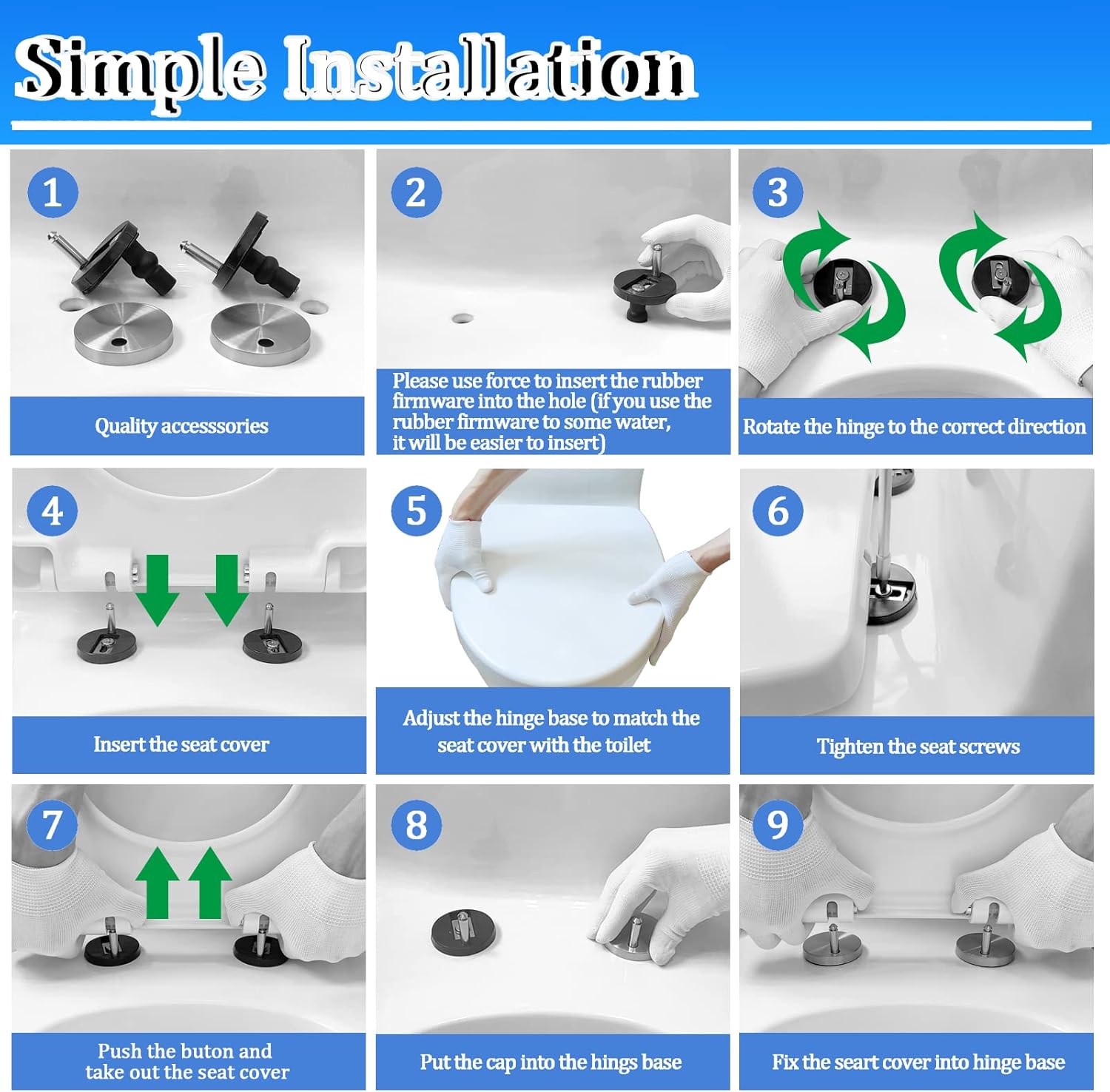 Simple Installation

1

Quality accesssories

2

Please use force to insert the rubber firmware into the hole (if you use the rubber firmware to some water, it will be easier to insert)

3

Rotate the hinge to the correct direction

4

Insert the seat cover

5

Adjust the hinge base to match the seat cover with the toilet

6

Tighten the seat screws

7

Push the buton and take out the seat cover

8

Put the cap into the hings base

9

Fix the seart cover into hinge base